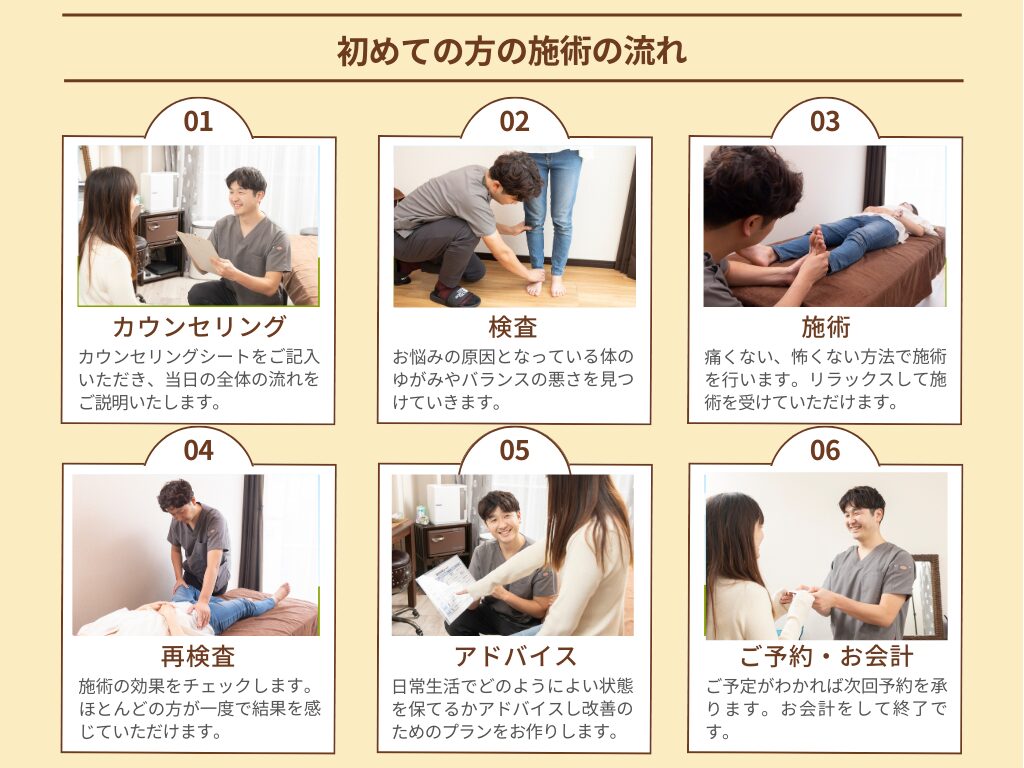 初めての方の施術の流れ

01

カウンセリング

カウンセリングシートをご記入いただき、当日の全体の流れをご説明いたします。

02

検査

お悩みの原因となっている体のゆがみやバランスの悪さを見つけていきます。

03

施術

痛くない、怖くない方法で施術を行います。リラックスして施術を受けていただけます。

04

再検査

施術の効果をチェックします。ほとんどの方が一度で結果を感じていただけます。

05

アドバイス

日常生活でどのようによい状態を保てるかアドバイスし改善のためのプランをお作りします。

06

ご予約・お会計

ご予定がわかれば次回予約を承ります。お会計をして終了です。